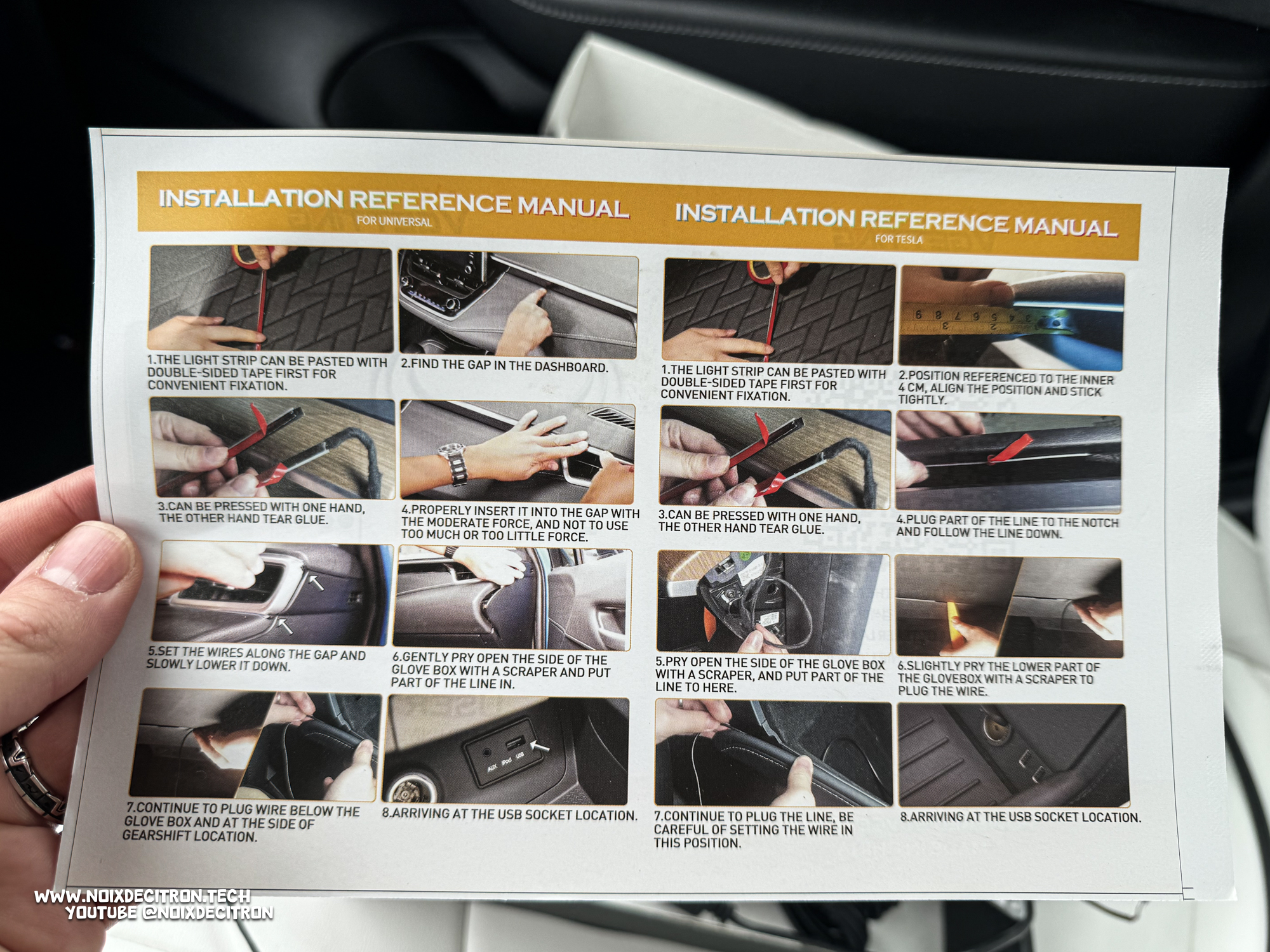 INSTALLATION REFERENCE MANUAL
FOR UNIVERSAL

1.THE LIGHT STRIP CAN BE PASTED WITH DOUBLE-SIDED TAPE FIRST FOR CONVENIENT FIXATION.

2.FIND THE GAP IN THE DASHBOARD.

3.CAN BE PRESSED WITH ONE HAND, THE OTHER HAND TEAR GLUE.

4.PROPERLY INSERT IT INTO THE GAP WITH THE MODERATE FORCE, AND NOT TO USE TOO MUCH OR TOO LITTLE FORCE.

5.SET THE WIRES ALONG THE GAP AND SLOWLY LOWER IT DOWN.

6.GENTLY PRY OPEN THE SIDE OF THE GLOVE BOX WITH A SCRAPER AND PUT PART OF THE LINE IN.

7.CONTINUE TO PLUG WIRE BELOW THE GLOVE BOX AND AT THE SIDE OF GEARSHIFT LOCATION.

AUX iPod USB

8.ARRIVING AT THE USB SOCKET LOCATION.

INSTALLATION REFERENCE MANUAL
FOR TESLA

1.THE LIGHT STRIP CAN BE PASTED WITH DOUBLE-SIDED TAPE FIRST FOR CONVENIENT FIXATION.

2.POSITION REFERENCED TO THE INNER 4 CM, ALIGN THE POSITION AND STICK TIGHTLY.

3.CAN BE PRESSED WITH ONE HAND, THE OTHER HAND TEAR GLUE.

4.PLUG PART OF THE LINE TO THE NOTCH AND FOLLOW THE LINE DOWN.

5.PRY OPEN THE SIDE OF THE GLOVE BOX WITH A SCRAPER, AND PUT PART OF THE LINE TO HERE.

6.SLIGHTLY PRY THE LOWER PART OF THE GLOVEBOX WITH A SCRAPER TO PLUG THE WIRE.

7.CONTINUE TO PLUG THE LINE, BE CAREFUL OF SETTING THE WIRE IN THIS POSITION.

8.ARRIVING AT THE USB SOCKET LOCATION.

WWW.NOIXDECITRON.TECH
YOUTUBE @NOIXDECITRON